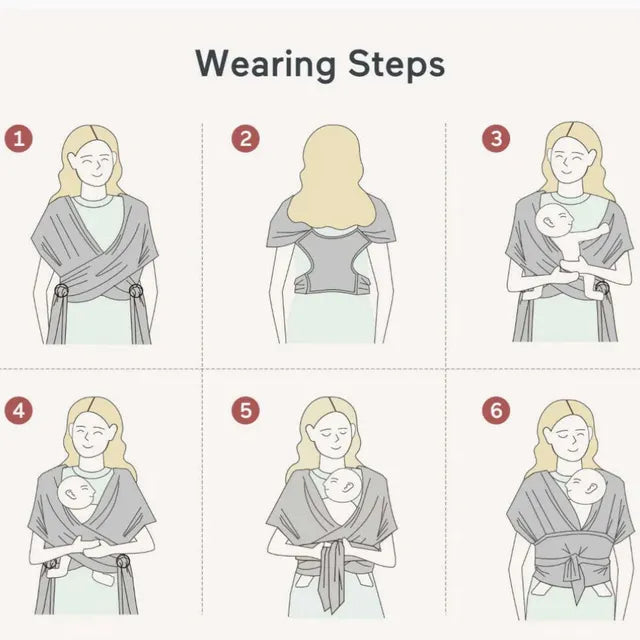 Wearing Steps

1

2

3

4

5

6