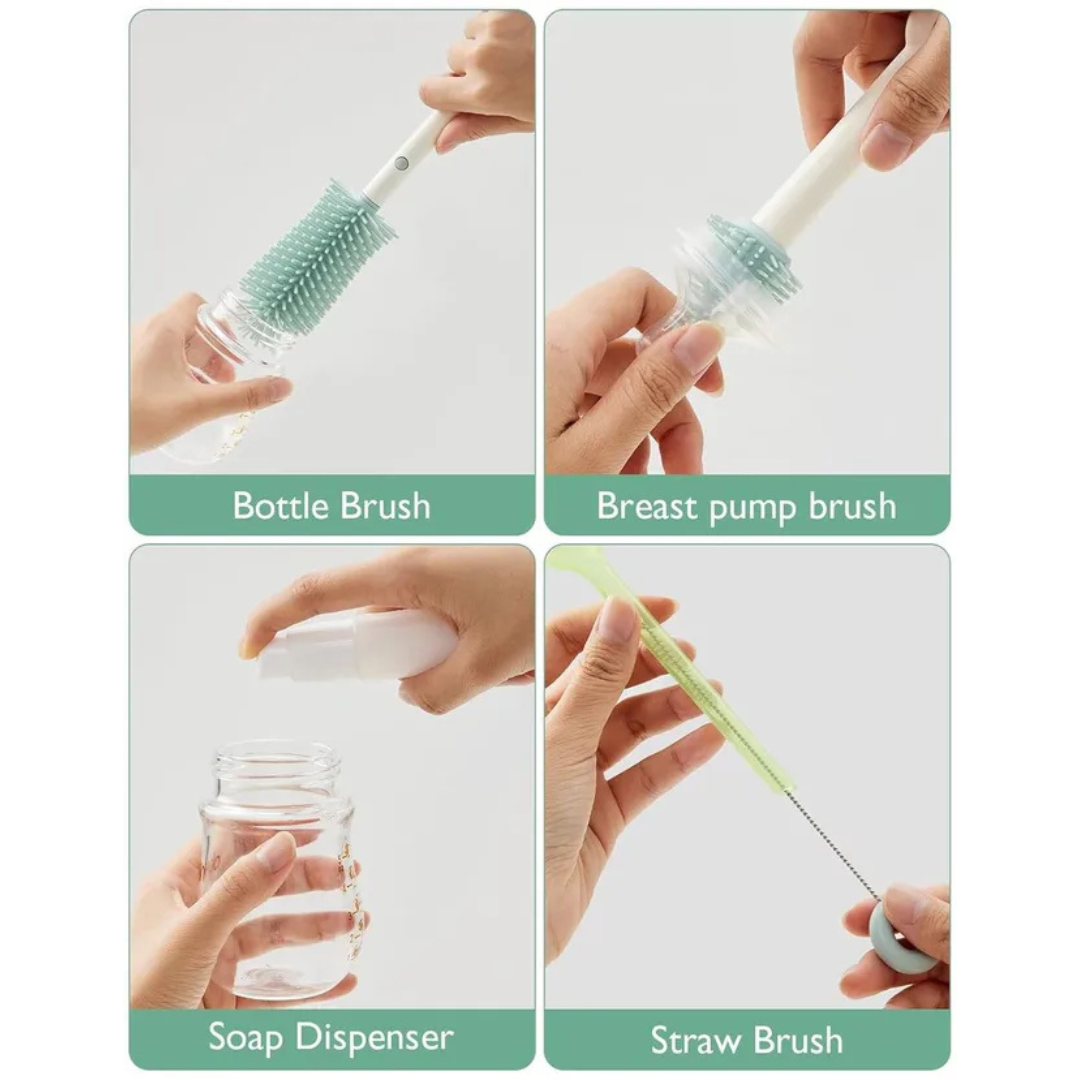 Bottle Brush

Breast pump brush

Soap Dispenser

Straw Brush