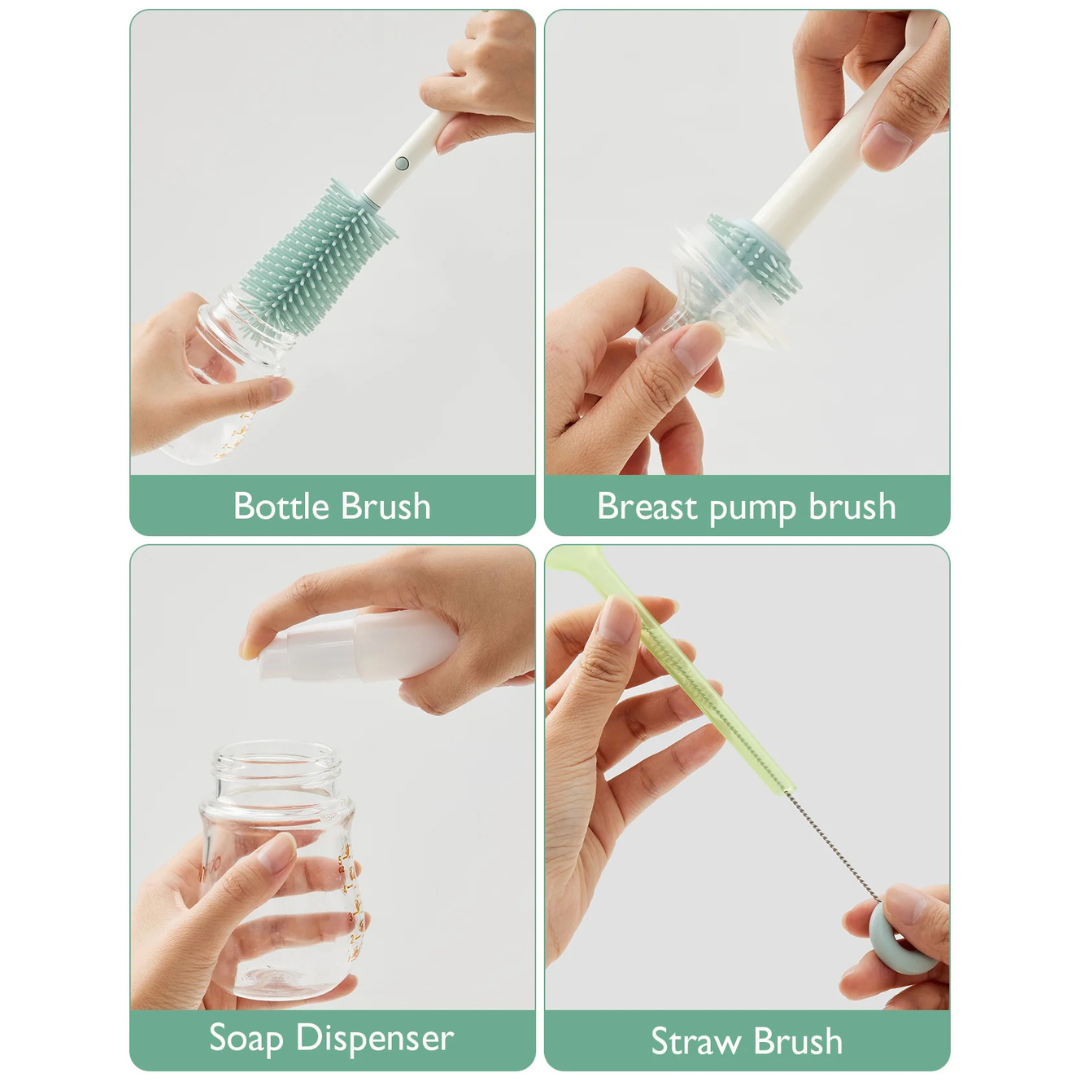 Bottle Brush

Breast pump brush

Soap Dispenser

Straw Brush